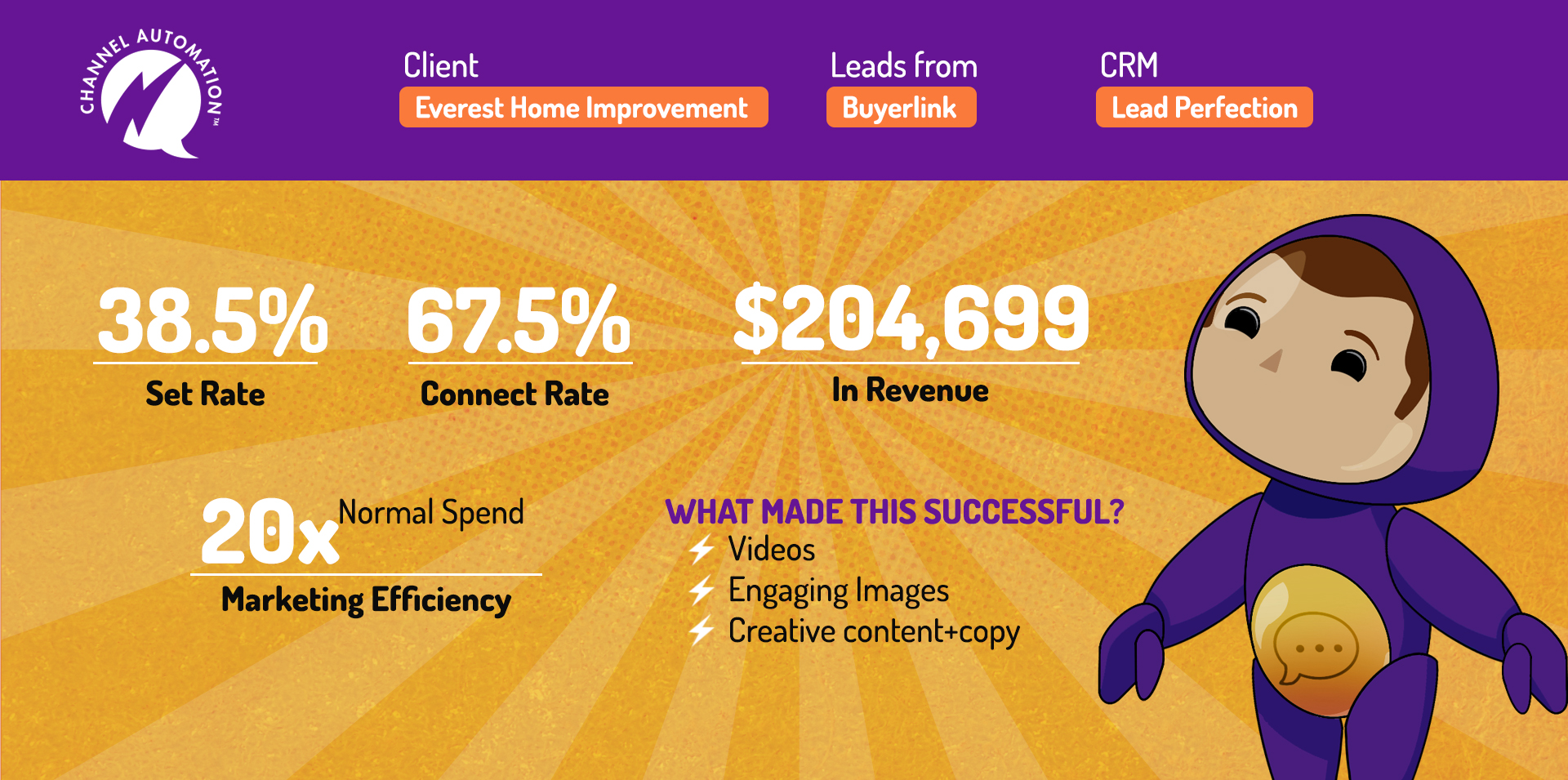 CHANNEL AUTOMATION™

Client
Everest Home Improvement

Leads from
Buyerlink

CRM
Lead Perfection

38.5%
Set Rate

67.5%
Connect Rate

$204,699
In Revenue

20x Normal Spend
Marketing Efficiency

WHAT MADE THIS SUCCESSFUL?
Videos
Engaging Images
Creative content+copy