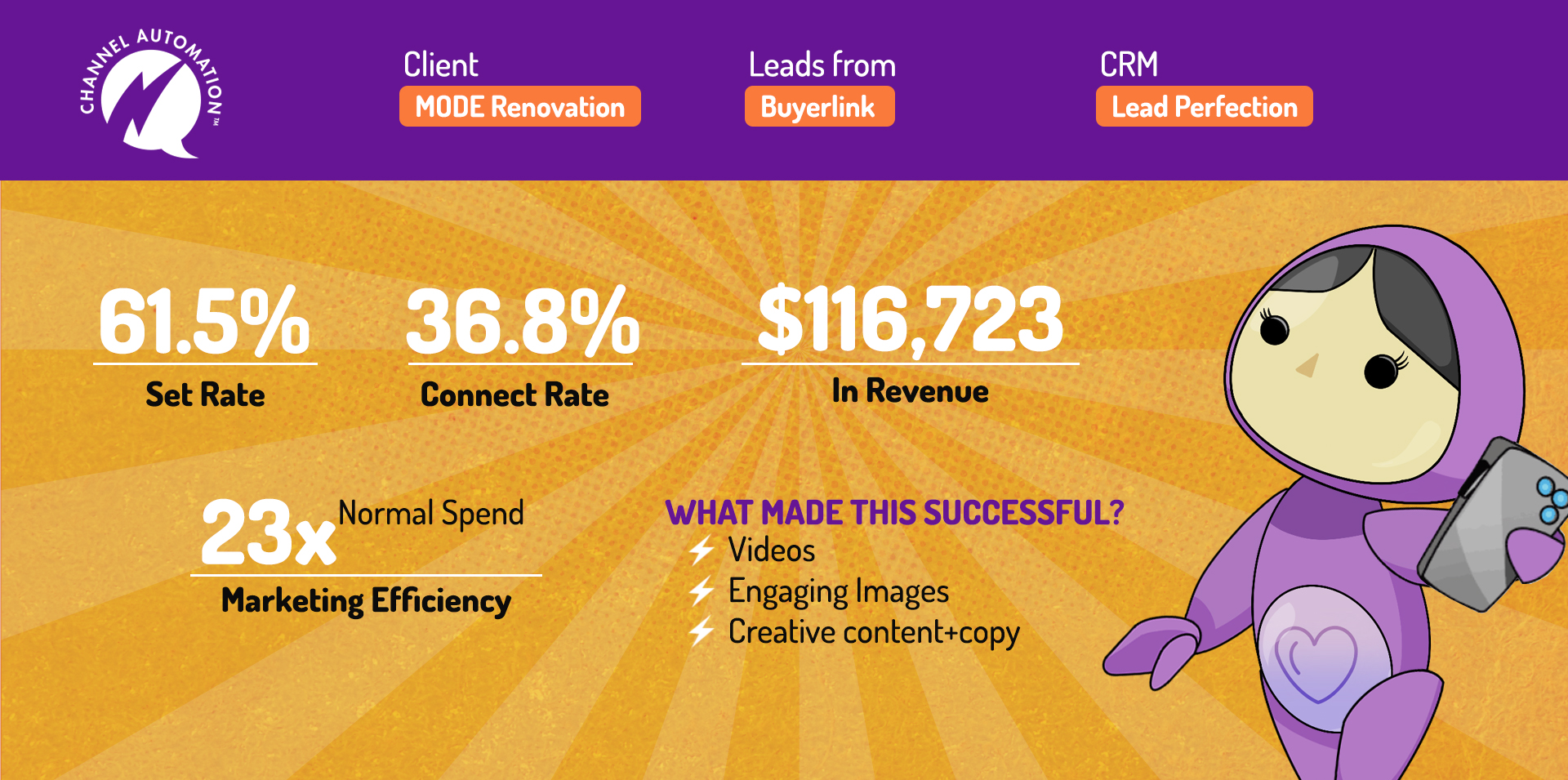 CHANNEL AUTOMATION™

Client
MODE Renovation

Leads from
Buyerlink

CRM
Lead Perfection

61.5%
Set Rate

36.8%
Connect Rate

$116,723
In Revenue

23x Normal Spend
Marketing Efficiency

WHAT MADE THIS SUCCESSFUL?
Videos
Engaging Images
Creative content+copy